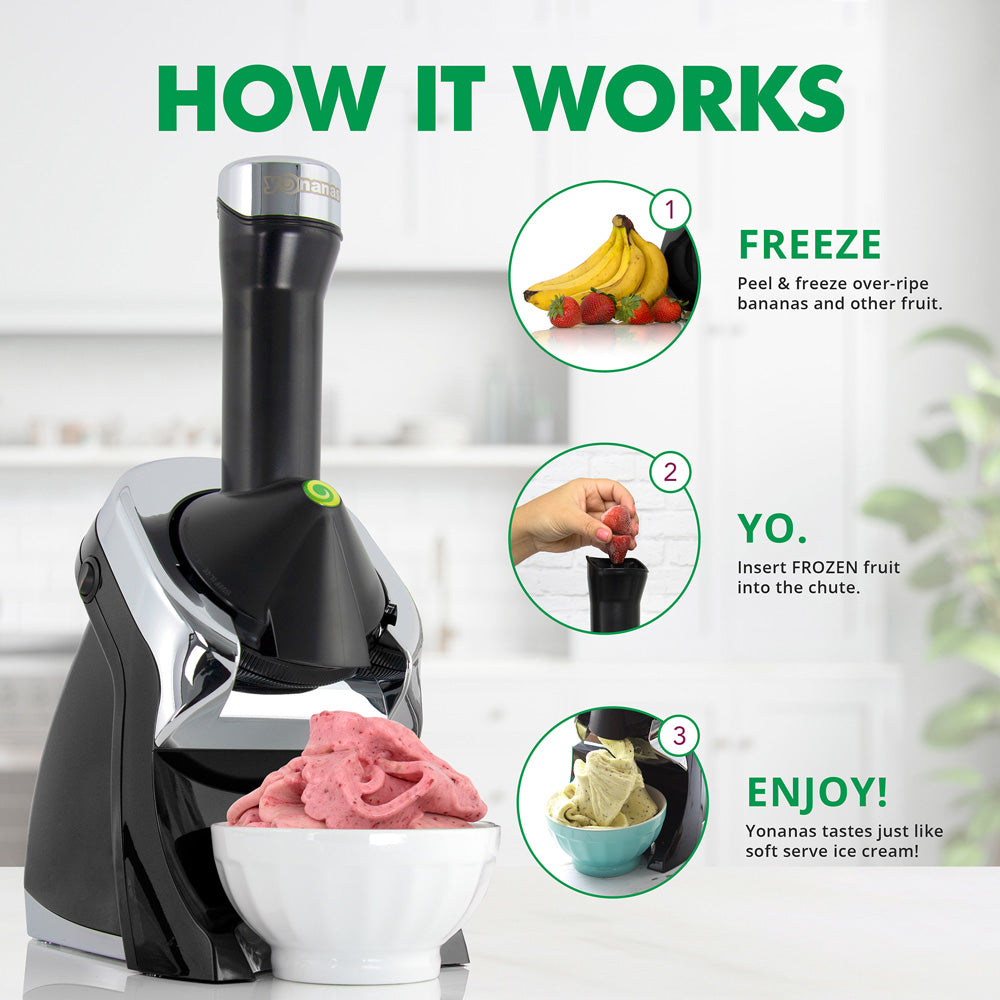 HOW IT WORKS

yonanas

1

FREEZE

Peel & freeze over-ripe bananas and other fruit.

2

YO.

Insert FROZEN fruit into the chute.

3

ENJOY!

Yonanas tastes just like soft serve ice cream!